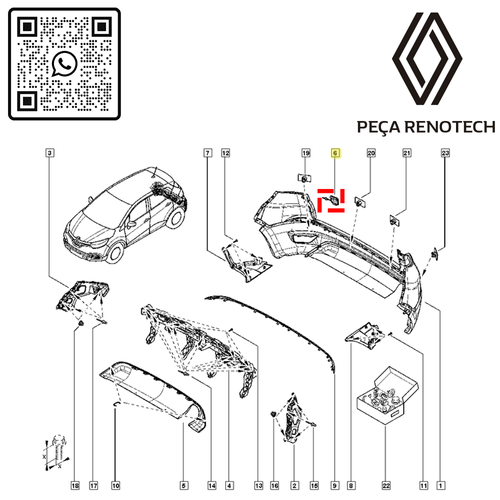 PEÇA RENOTECH

3
7
12
19
6
20
21
23

X
X

18
17
10
5
14
4
13
16
2
15
9
8
22
11
1